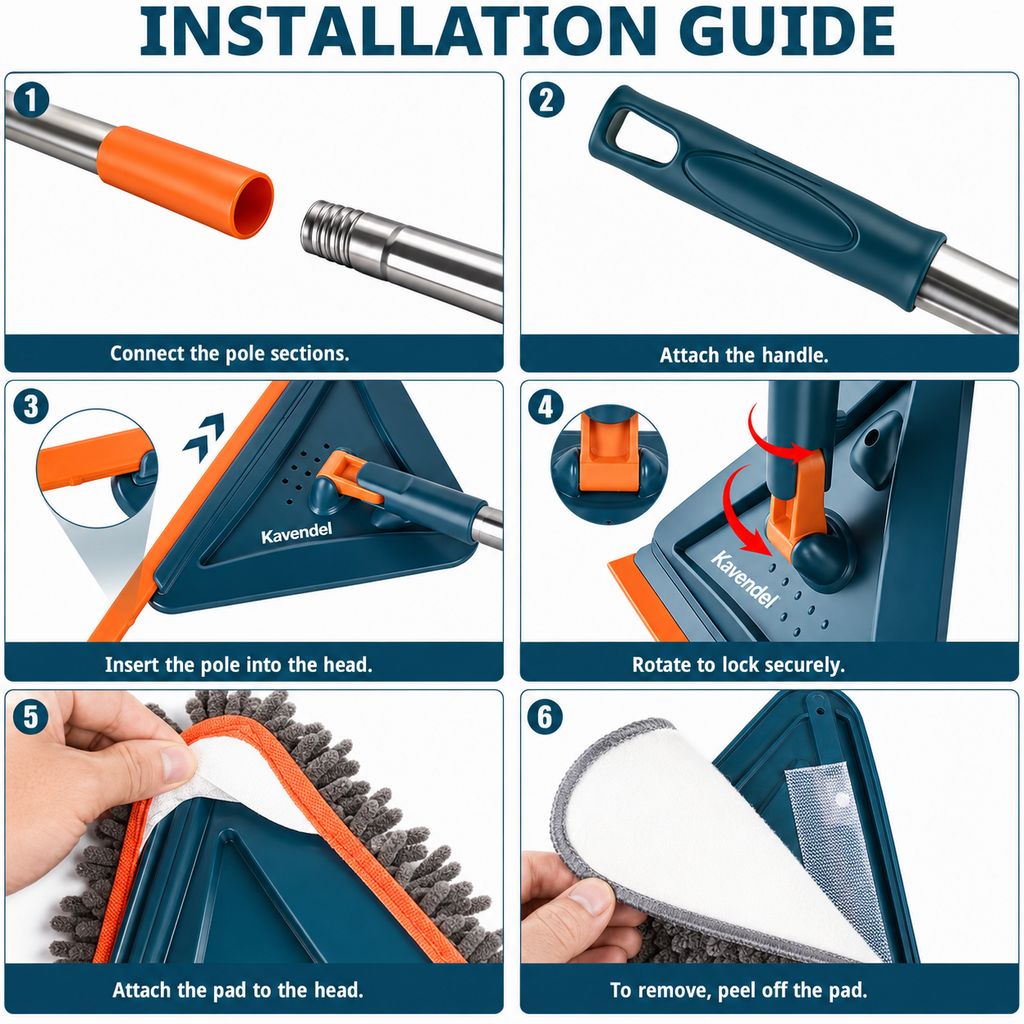 INSTALLATION GUIDE

1

Connect the pole sections.

2

Attach the handle.

3

Kavendel

Insert the pole into the head.

4

Kavendel

Rotate to lock securely.

5

Attach the pad to the head.

6

To remove, peel off the pad.