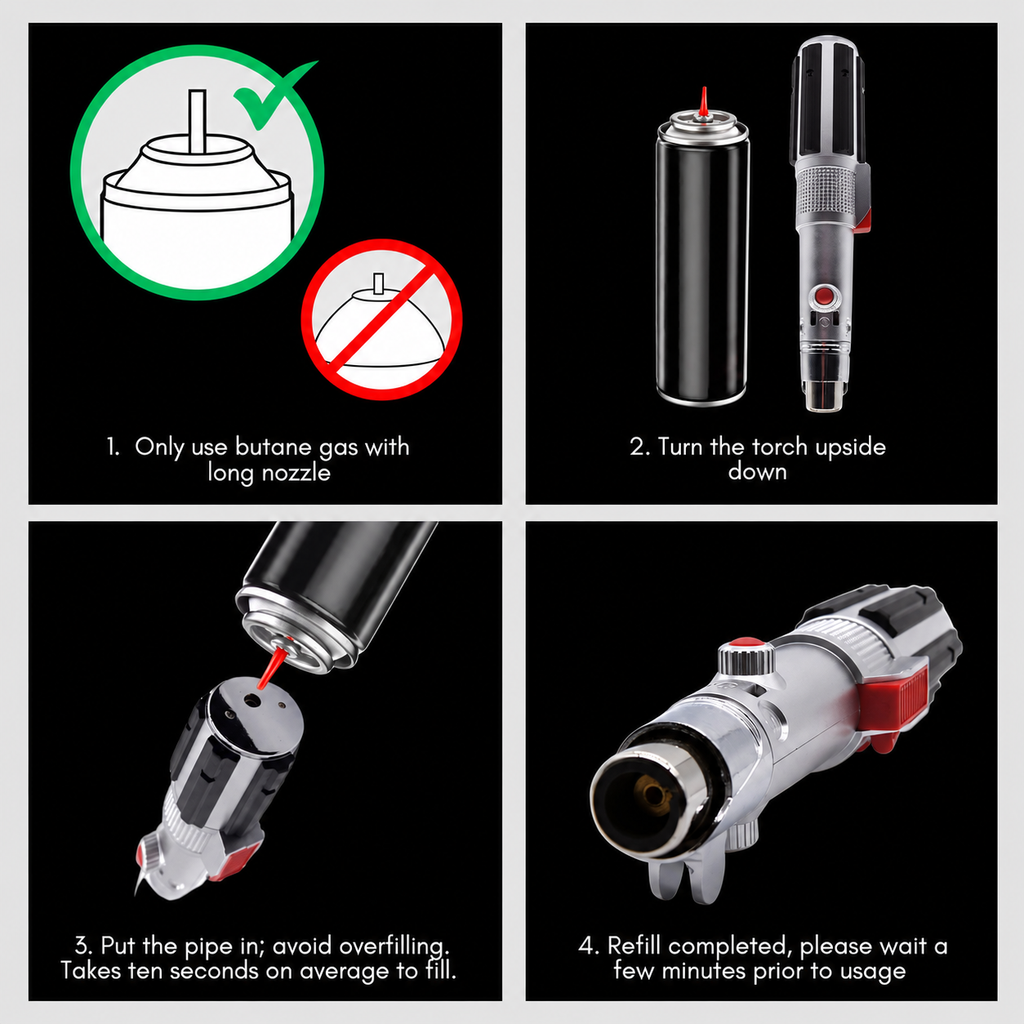 1. Only use butane gas with long nozzle

2. Turn the torch upside down

3. Put the pipe in; avoid overfilling. Takes ten seconds on average to fill.

4. Refill completed, please wait a few minutes prior to usage