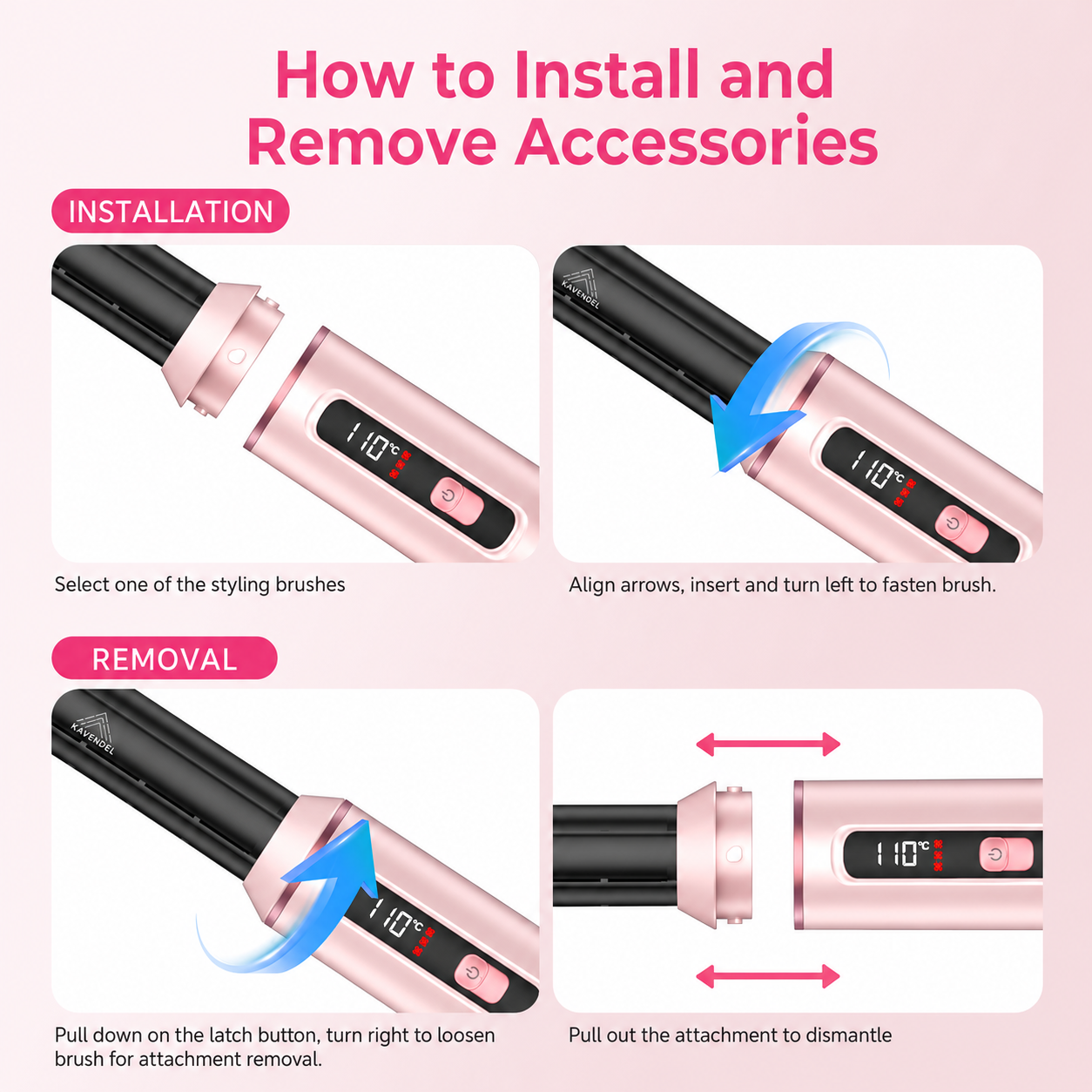 How to Install and Remove Accessories

INSTALLATION

110℃

Select one of the styling brushes

KAVENDEL

110℃

Align arrows, insert and turn left to fasten brush.

REMOVAL

KAVENDEL

110℃

Pull down on the latch button, turn right to loosen brush for attachment removal.

110℃

Pull out the attachment to dismantle